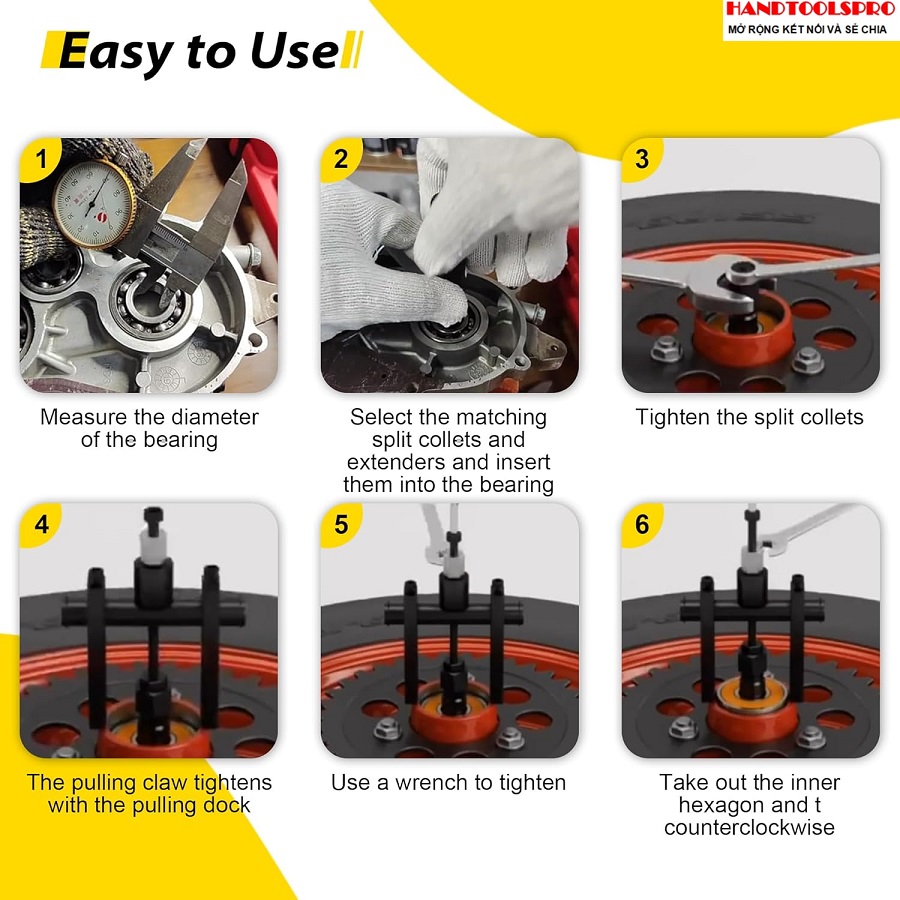 HANDTOOLSPRO
MỞ RỘNG KẾT NỐI VÀ SẺ CHIA

Easy to Use

1
Measure the diameter of the bearing

2
Select the matching split collets and extenders and insert them into the bearing

3
Tighten the split collets

4
The pulling claw tightens with the pulling dock

5
Use a wrench to tighten

6
Take out the inner hexagon and t counterclockwise