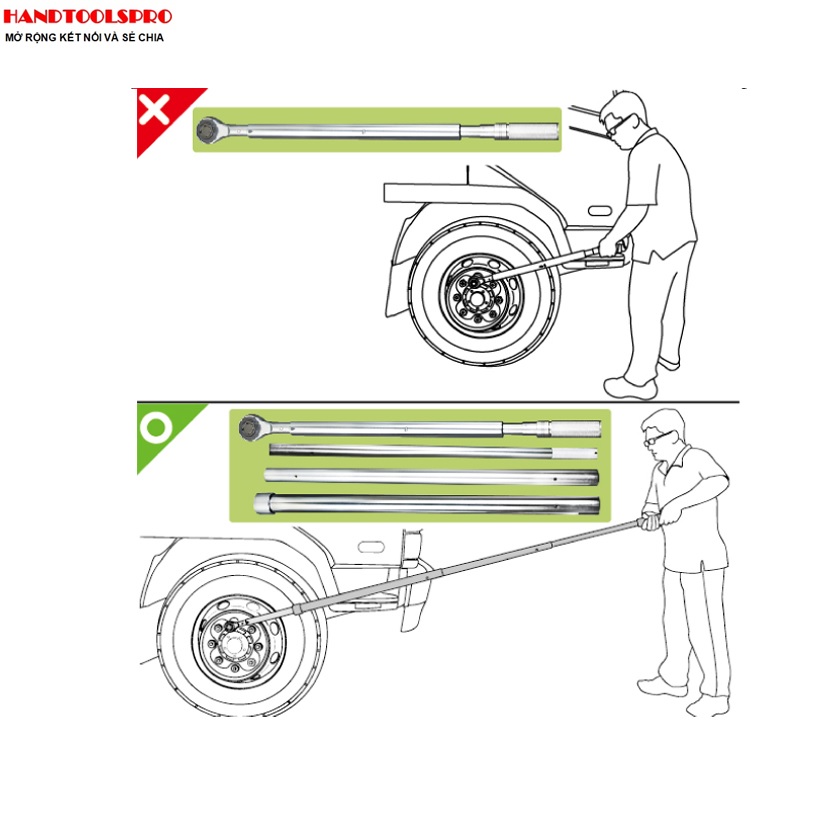 HANDTOOLSPRO
MỞ RỘNG KẾT NỐI VÀ SẺ CHIA